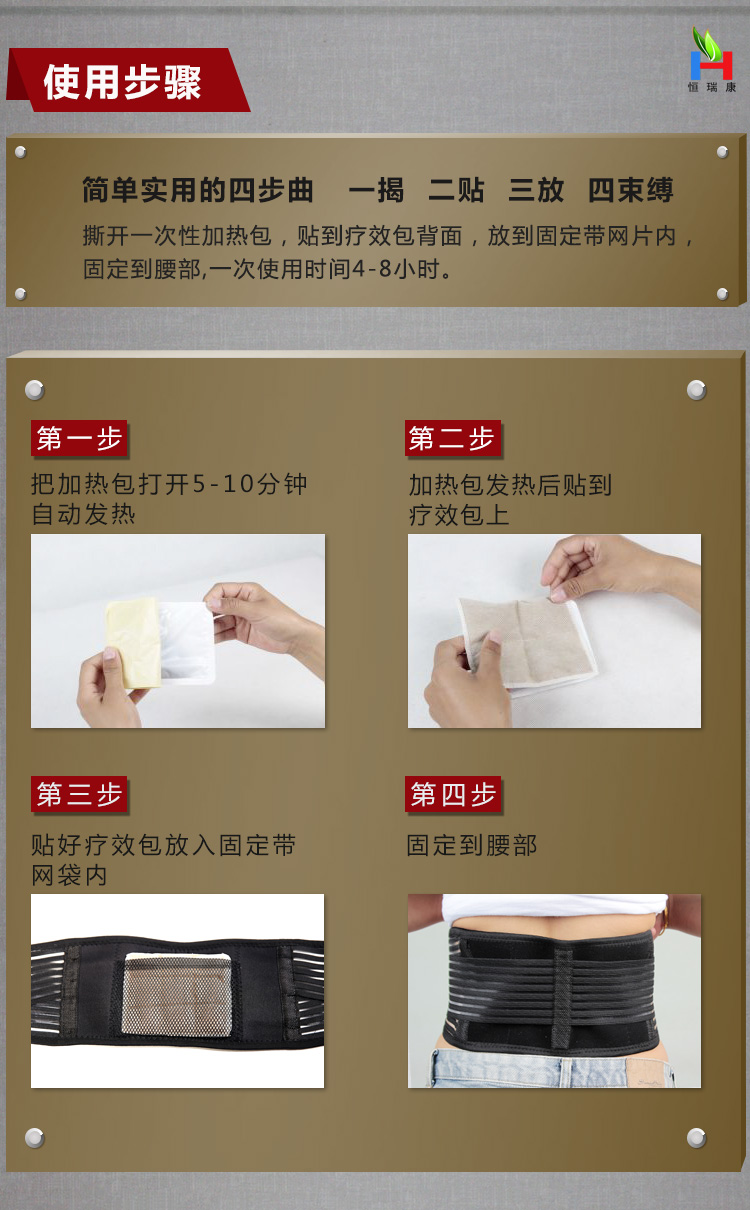 使用步骤

恒瑞康

简单实用的四步曲　一揭　二贴　三放　四束缚
撕开一次性加热包，贴到疗效包背面，放到固定带网片内，固定到腰部,一次使用时间4-8小时。

第一步
把加热包打开5-10分钟自动发热

第二步
加热包发热后贴到疗效包上

第三步
贴好疗效包放入固定带网袋内

第四步
固定到腰部