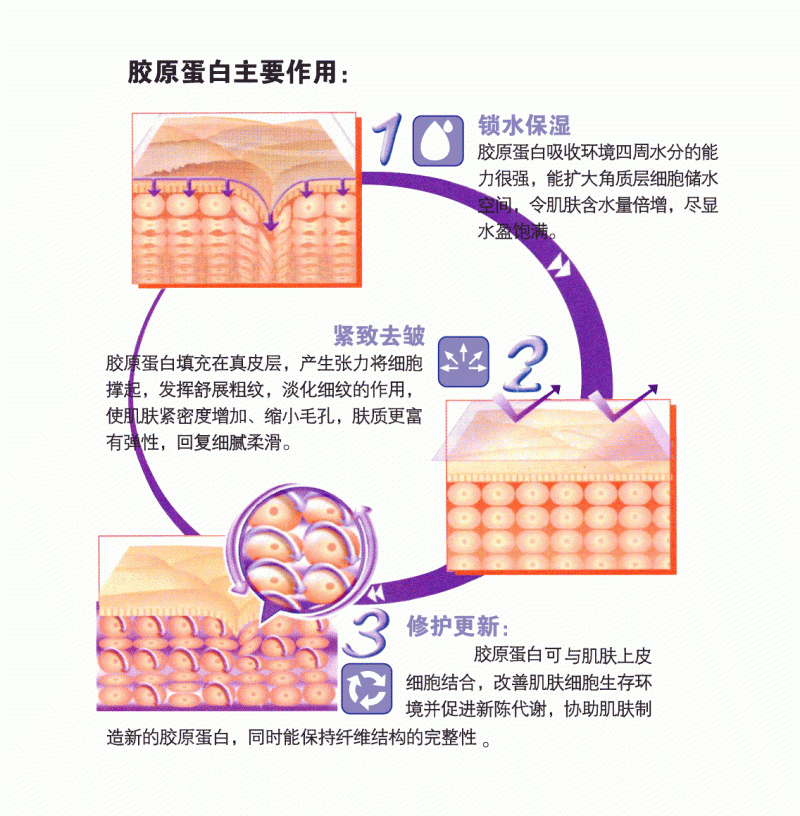 胶原蛋白主要作用：

1

锁水保湿

胶原蛋白吸收环境四周水分的能力很强，能扩大角质层细胞储水空间，令肌肤含水量倍增，尽显水盈饱满。

紧致去皱

2

胶原蛋白填充在真皮层，产生张力将细胞撑起，发挥舒展粗纹，淡化细纹的作用，使肌肤紧密度增加、缩小毛孔，肤质更富有弹性，回复细腻柔滑。

3

修护更新：

胶原蛋白可与肌肤上皮细胞结合，改善肌肤细胞生存环境并促进新陈代谢，协助肌肤制造新的胶原蛋白，同时能保持纤维结构的完整性 。