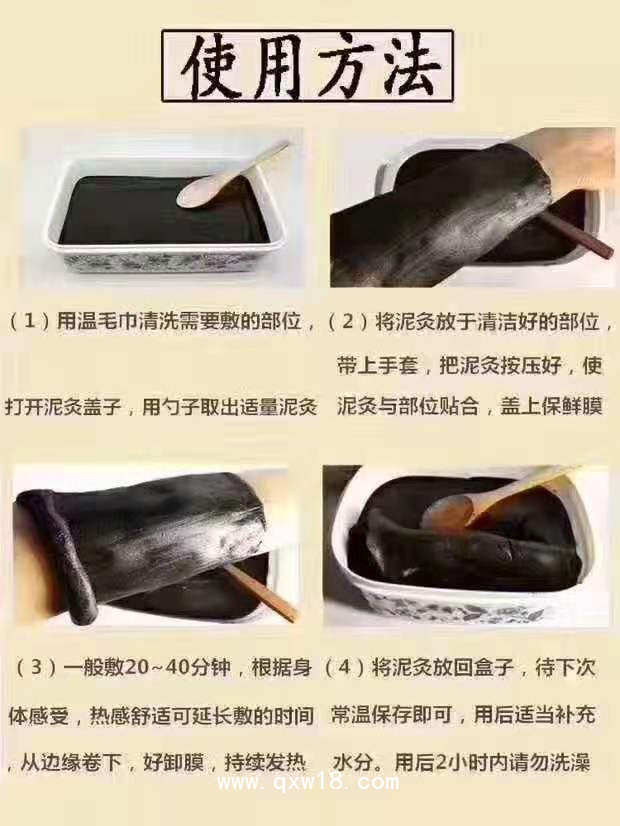 使用方法

（1）用温毛巾清洗需要敷的部位，打开泥灸盖子，用勺子取出适量泥灸

（2）将泥灸放于清洁好的部位，带上手套，把泥灸按压好，使泥灸与部位贴合，盖上保鲜膜

（3）一般敷20~40分钟，根据身体感受，热感舒适可延长敷的时间，从边缘卷下，好卸膜，持续发热

（4）将泥灸放回盒子，待下次常温保存即可，用后适当补充水分。用后2小时内请勿洗澡

www.qxw18.com