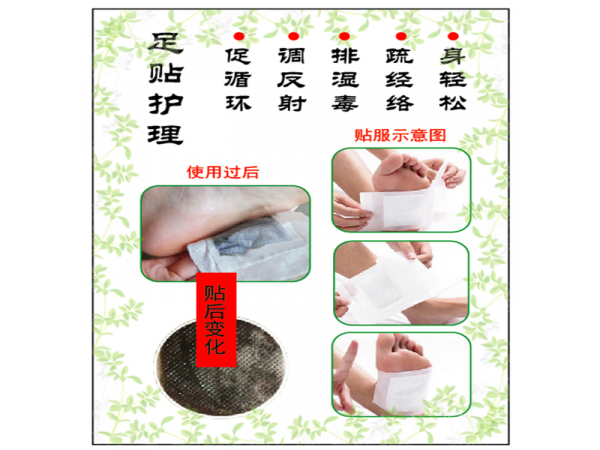 足贴护理

促循环
调反射
排湿毒
疏经络
身轻松

贴服示意图

使用过后

贴后变化