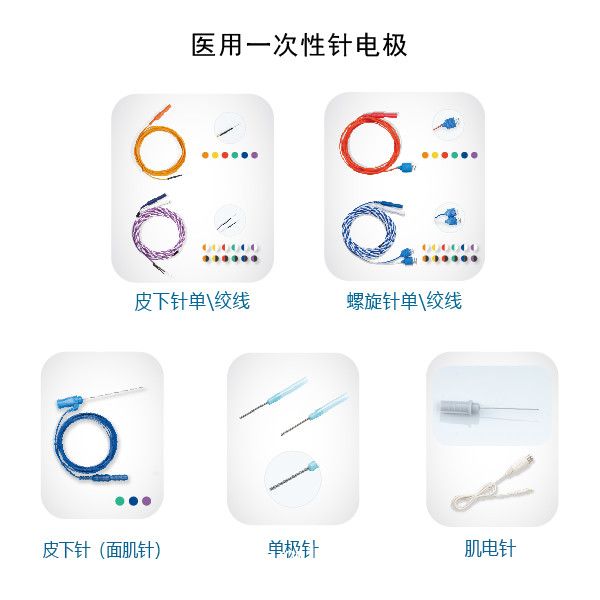 医用一次性针电极

皮下针单\绞线

螺旋针单\绞线

皮下针（面肌针）

单极针

肌电针