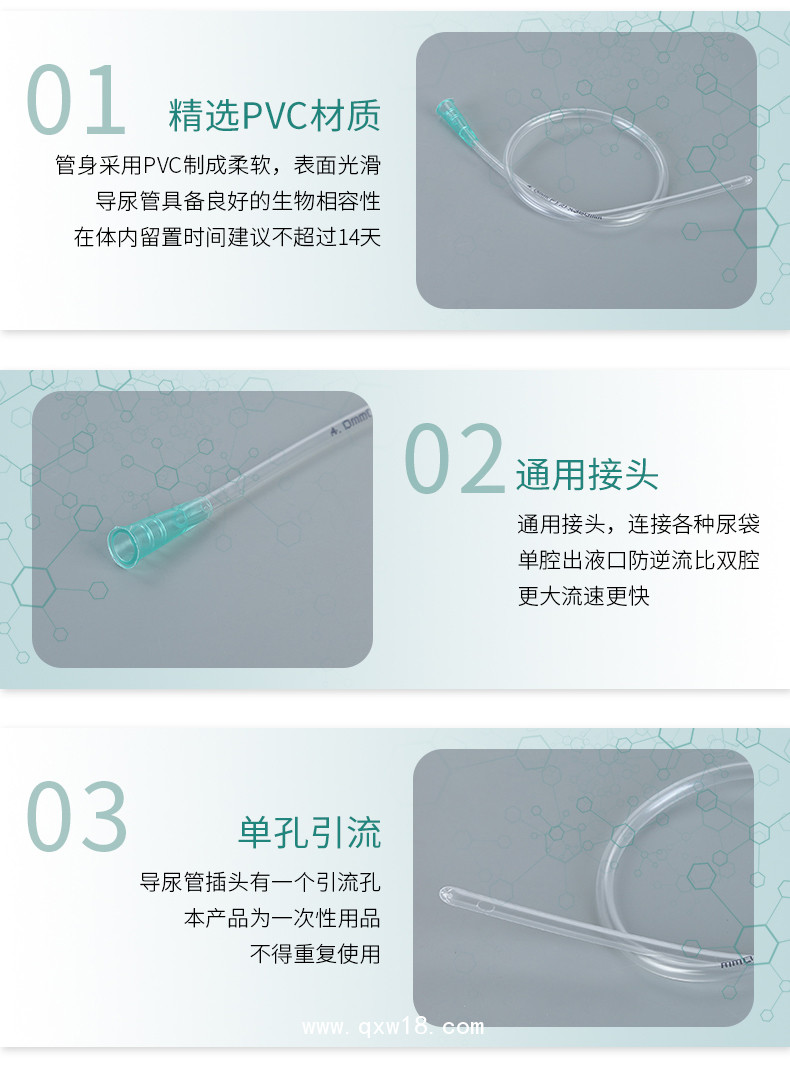 01

精选PVC材质

管身采用PVC制成柔软，表面光滑
导尿管具备良好的生物相容性
在体内留置时间建议不超过14天

4. 0mm

02

通用接头

通用接头，连接各种尿袋
单腔出液口防逆流比双腔
更大流速更快

03

单孔引流

导尿管插头有一个引流孔
本产品为一次性用品
不得重复使用

www.qxw18.com