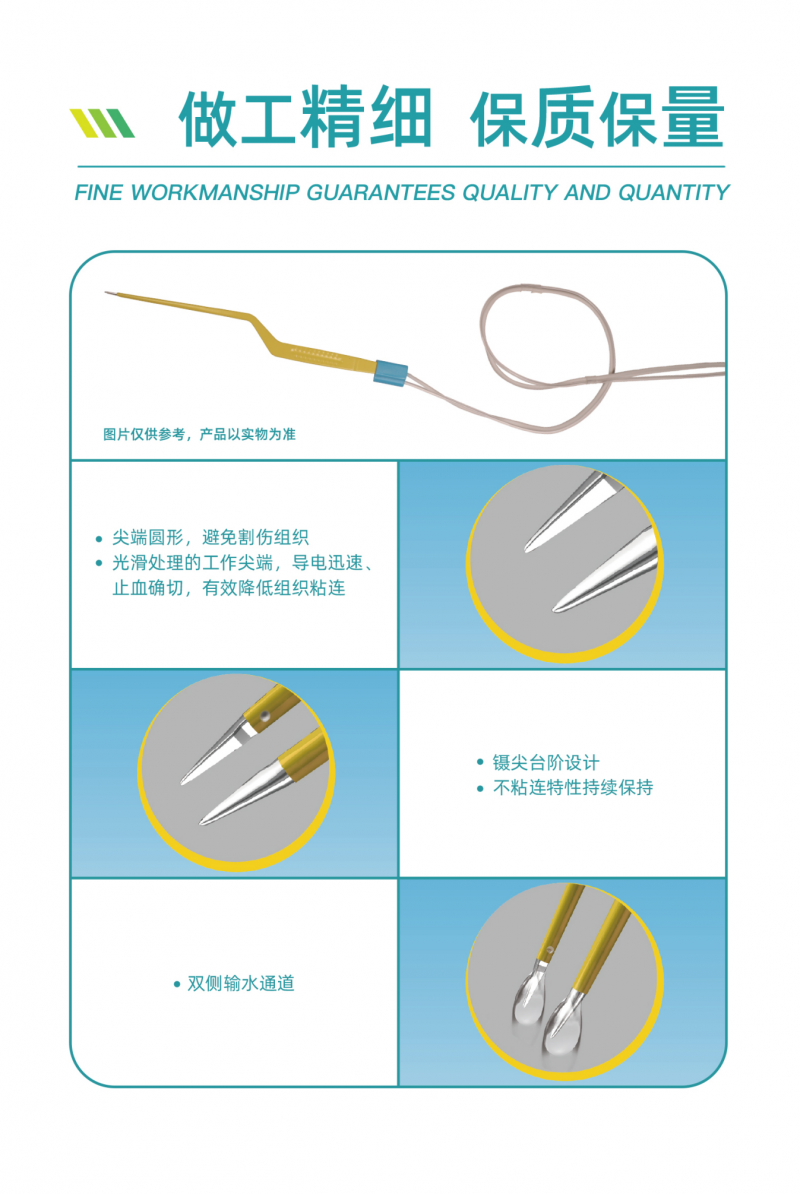 做工精细 保质保量

FINE WORKMANSHIP GUARANTEES QUALITY AND QUANTITY

图片仅供参考，产品以实物为准

• 尖端圆形，避免割伤组织
• 光滑处理的工作尖端，导电迅速、止血确切，有效降低组织粘连

• 镊尖台阶设计
• 不粘连特性持续保持

• 双侧输水通道