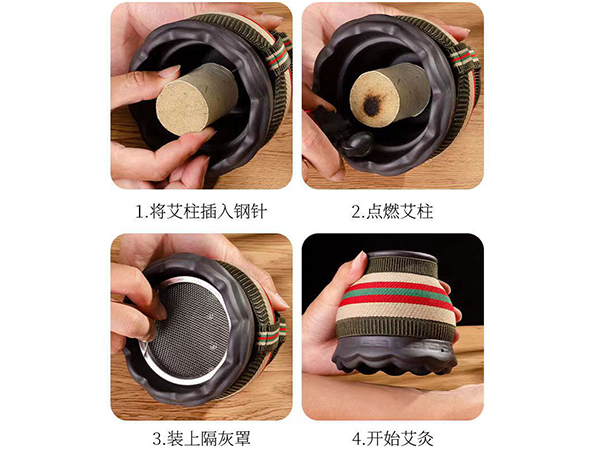 1.将艾柱插入钢针

2.点燃艾柱

3.装上隔灰罩

4.开始艾灸