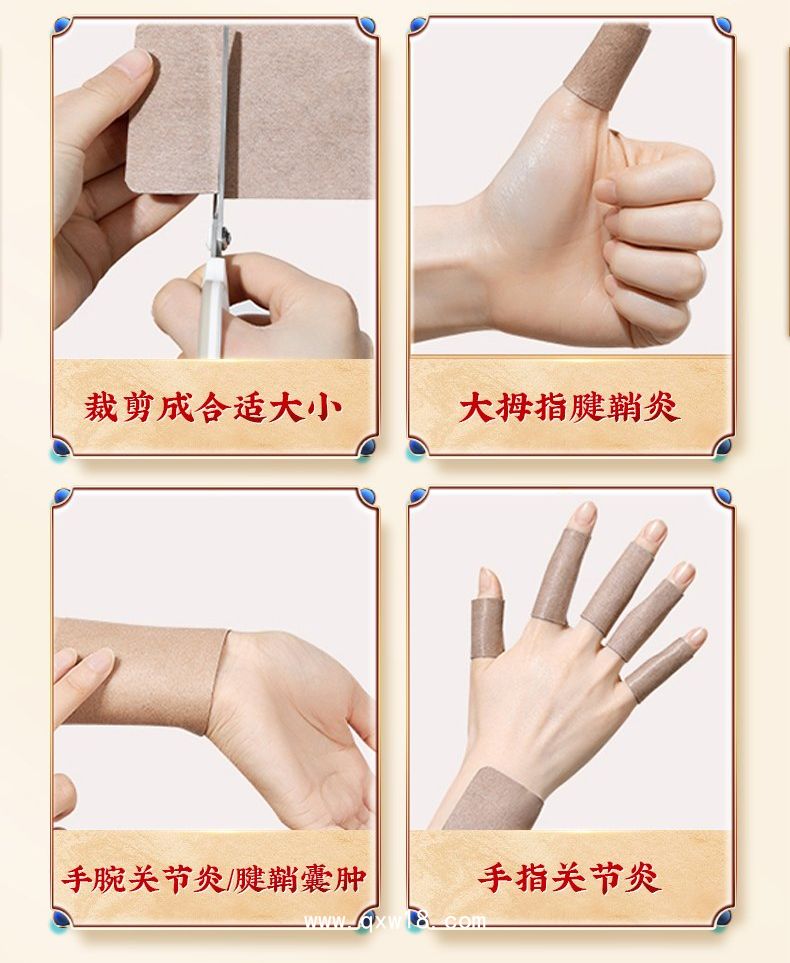 裁剪成合适大小

大拇指腱鞘炎

手腕关节炎/腱鞘囊肿

手指关节炎

www.qxw18.com