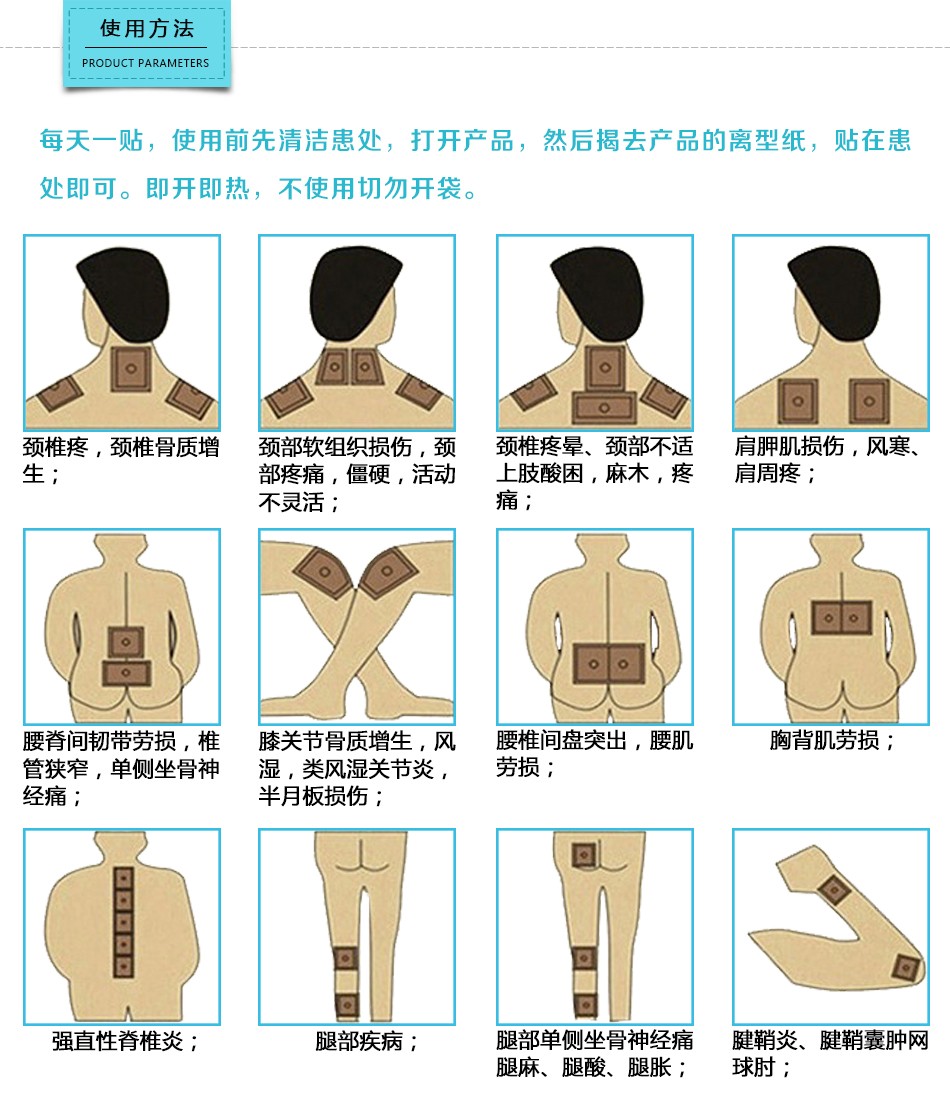 使用方法

PRODUCT PARAMETERS

每天一贴，使用前先清洁患处，打开产品，然后揭去产品的离型纸，贴在患处即可。即开即热，不使用切勿开袋。

颈椎疼，颈椎骨质增生；

颈部软组织损伤，颈部疼痛，僵硬，活动不灵活；

颈椎疼晕、颈部不适上肢酸困，麻木，疼痛；

肩胛肌损伤，风寒、肩周疼；

腰脊间韧带劳损，椎管狭窄，单侧坐骨神经痛；

膝关节骨质增生，风湿，类风湿关节炎，半月板损伤；

腰椎间盘突出，腰肌劳损；

胸背肌劳损；

强直性脊椎炎；

腿部疾病；

腿部单侧坐骨神经痛腿麻、腿酸、腿胀；

腱鞘炎、腱鞘囊肿网球肘；