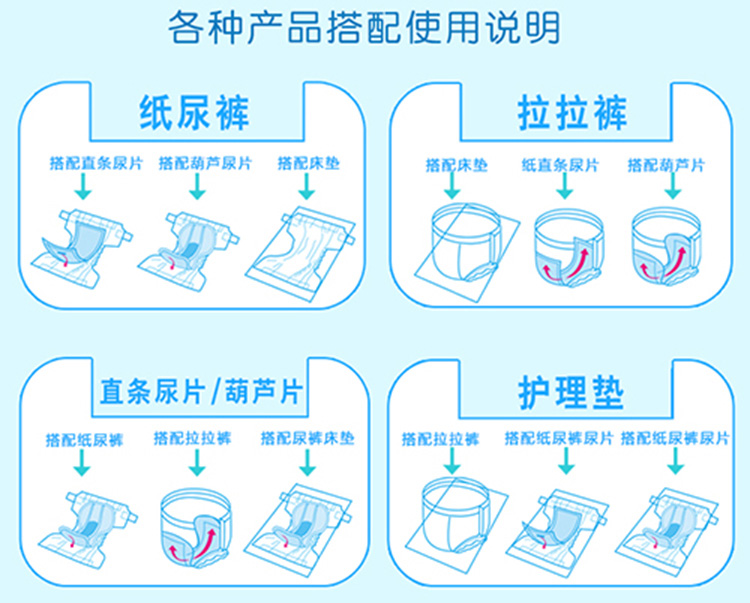 各种产品搭配使用说明

纸尿裤

搭配直条尿片　搭配葫芦尿片　搭配床垫

拉拉裤

搭配床垫　纸直条尿片　搭配葫芦片

直条尿片/葫芦片

搭配纸尿裤　搭配拉拉裤　搭配尿裤床垫

护理垫

搭配拉拉裤　搭配纸尿裤尿片　搭配纸尿裤尿片