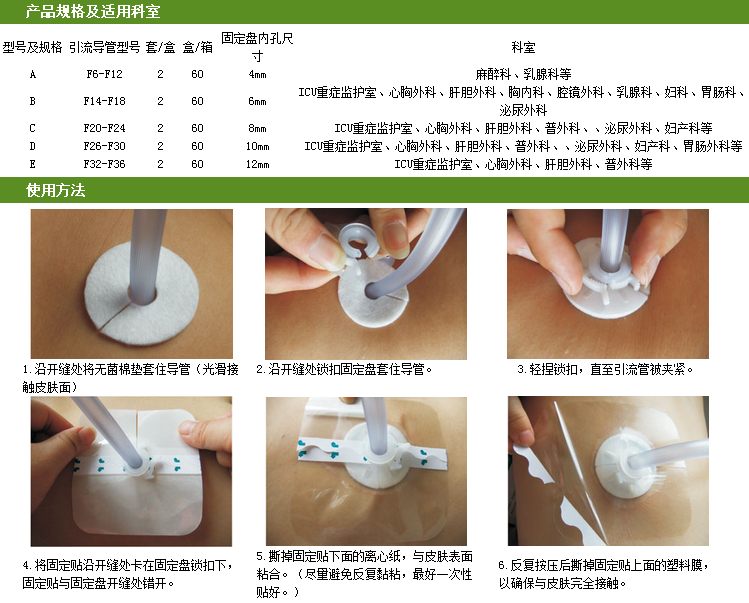 产品规格及适用科室

| 型号及规格 | 引流导管型号 | 套/盒 | 盒/箱 | 固定盘内孔尺寸 | 科室 |
|---|---|---|---|---|---|
| A | F6-F12 | 2 | 60 | 4mm | 麻醉科、乳腺科等 |
| B | F14-F18 | 2 | 60 | 6mm | ICU重症监护室、心胸外科、肝胆外科、胸内科、腔镜外科、乳腺科、妇科、胃肠科、泌尿外科 |
| C | F20-F24 | 2 | 60 | 8mm | ICU重症监护室、心胸外科、肝胆外科、普外科、、泌尿外科、妇产科等 |
| D | F26-F30 | 2 | 60 | 10mm | ICU重症监护室、心胸外科、肝胆外科、普外科、、泌尿外科、妇产科、胃肠外科等 |
| E | F32-F36 | 2 | 60 | 12mm | ICU重症监护室、心胸外科、肝胆外科、普外科等 |

使用方法

1. 沿开缝处将无菌棉垫套住导管（光滑接触皮肤面）

2. 沿开缝处锁扣固定盘套住导管。

3. 轻捏锁扣，直至引流管被夹紧。

4. 将固定贴沿开缝处卡在固定盘锁扣下，固定贴与固定盘开缝处错开。

5. 撕掉固定贴下面的离心纸，与皮肤表面粘合。（尽量避免反复黏粘，最好一次性贴好。）

6. 反复按压后撕掉固定贴上面的塑料膜，以确保与皮肤完全接触。