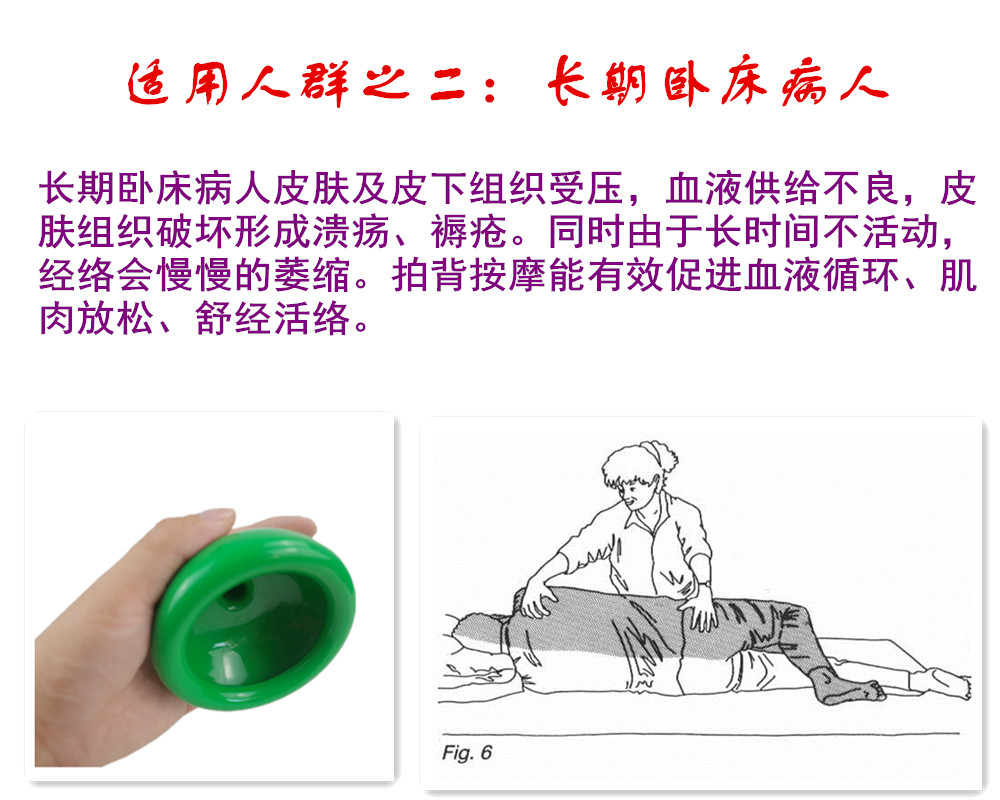 适用人群之二：长期卧床病人

长期卧床病人皮肤及皮下组织受压，血液供给不良，皮肤组织破坏形成溃疡、褥疮。同时由于长时间不活动，经络会慢慢的萎缩。拍背按摩能有效促进血液循环、肌肉放松、舒经活络。

Fig. 6