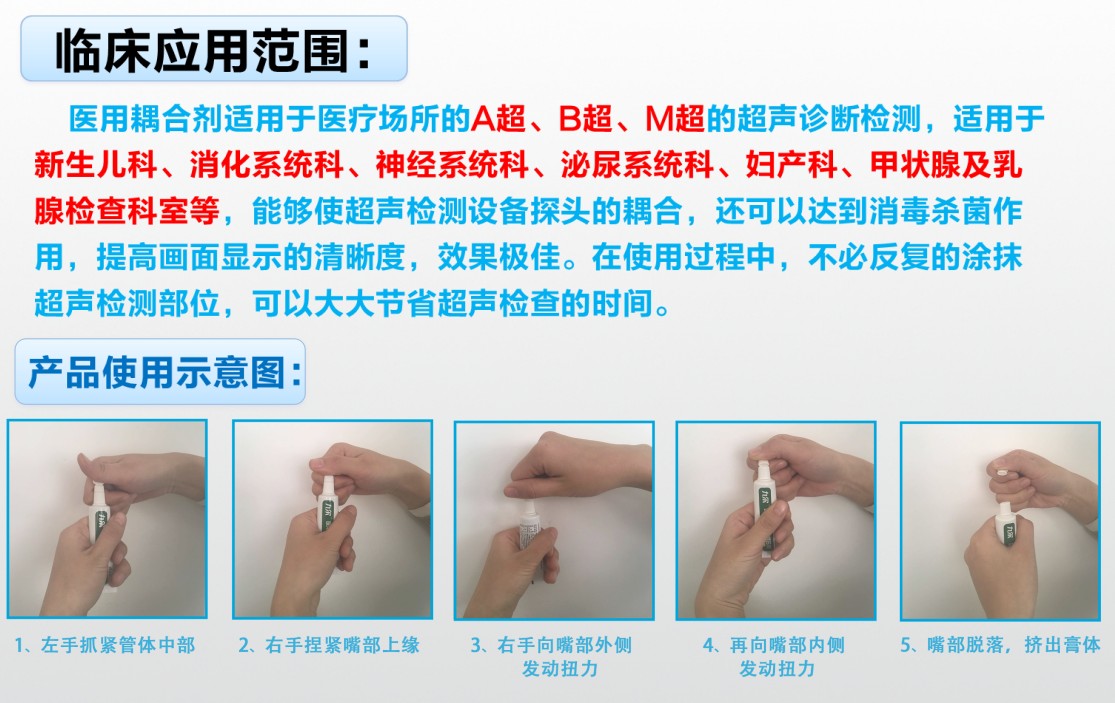 临床应用范围：

医用耦合剂适用于医疗场所的A超、B超、M超的超声诊断检测，适用于新生儿科、消化系统科、神经系统科、泌尿系统科、妇产科、甲状腺及乳腺检查科室等，能够使超声检测设备探头的耦合，还可以达到消毒杀菌作用，提高画面显示的清晰度，效果极佳。在使用过程中，不必反复的涂抹超声检测部位，可以大大节省超声检查的时间。

产品使用示意图：

1、左手抓紧管体中部

2、右手捏紧嘴部上缘

3、右手向嘴部外侧发动扭力

4、再向嘴部内侧发动扭力

5、嘴部脱落，挤出膏体