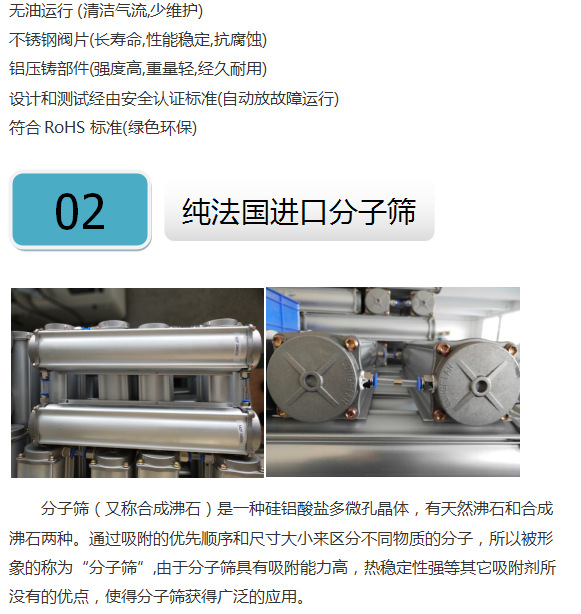 无油运行 (清洁气流,少维护)
不锈钢阀片(长寿命,性能稳定,抗腐蚀)
铝压铸部件(强度高,重量轻,经久耐用)
设计和测试经由安全认证标准(自动放故障运行)
符合 RoHS 标准(绿色环保)

02

纯法国进口分子筛

分子筛（又称合成沸石）是一种硅铝酸盐多微孔晶体，有天然沸石和合成沸石两种。通过吸附的优先顺序和尺寸大小来区分不同物质的分子，所以被形象的称为“分子筛”,由于分子筛具有吸附能力高，热稳定性强等其它吸附剂所没有的优点，使得分子筛获得广泛的应用。