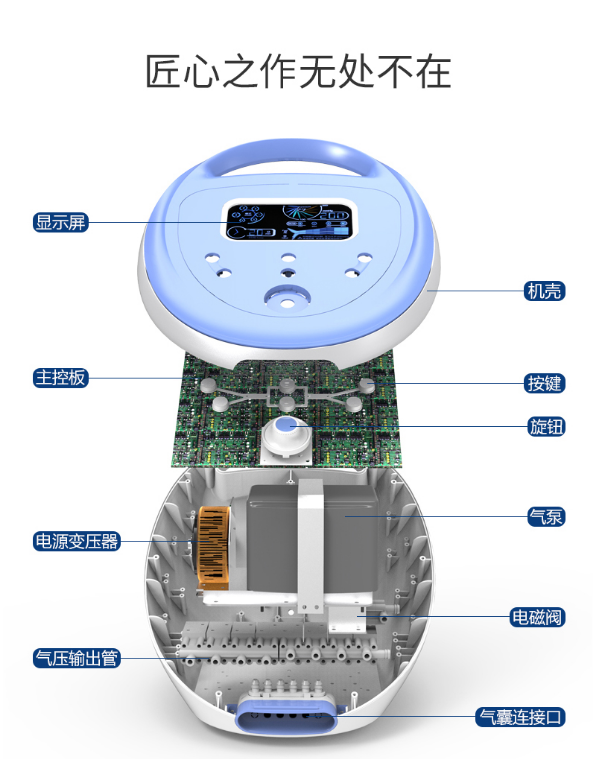 匠心之作无处不在

显示屏

机壳

主控板

按键

旋钮

气泵

电源变压器

电磁阀

气压输出管

气囊连接口