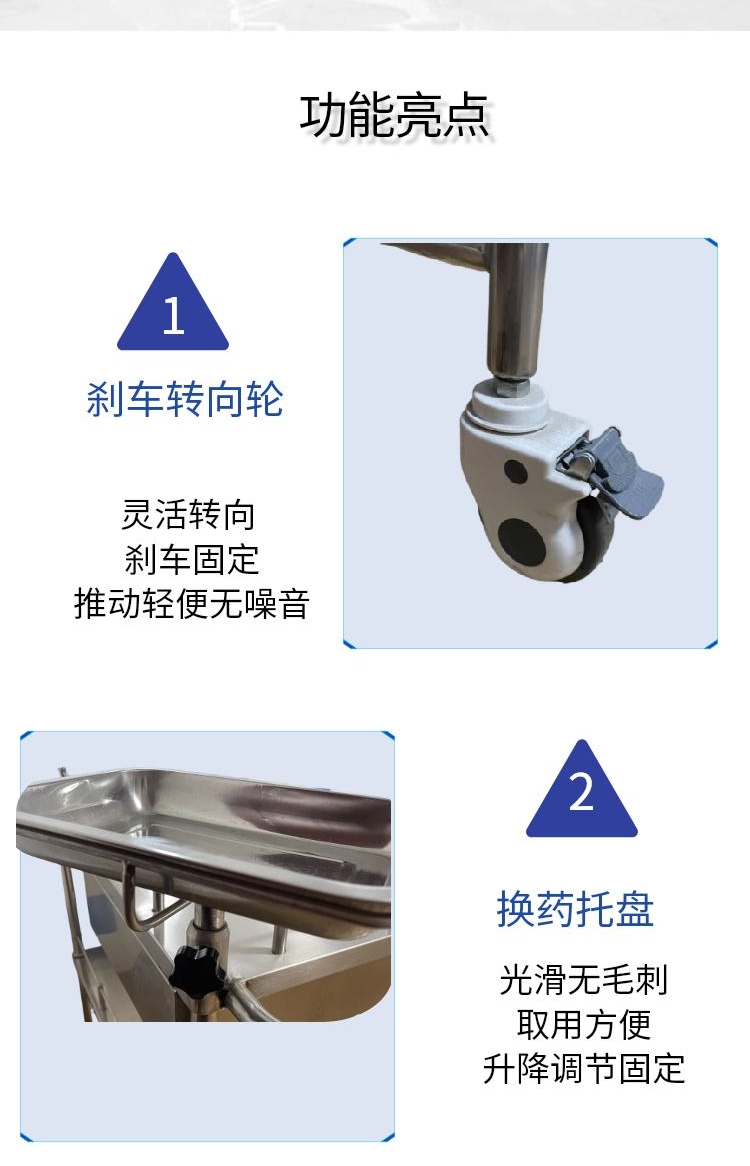 功能亮点

1

刹车转向轮

灵活转向
刹车固定
推动轻便无噪音

2

换药托盘

光滑无毛刺
取用方便
升降调节固定