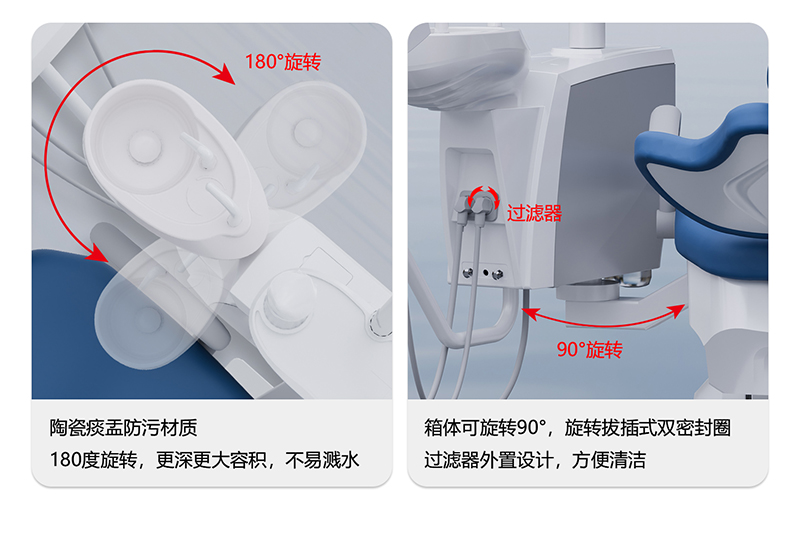 180°旋转

陶瓷痰盂防污材质
180度旋转，更深更大容积，不易溅水

过滤器

90°旋转

箱体可旋转90°，旋转拔插式双密封圈
过滤器外置设计，方便清洁