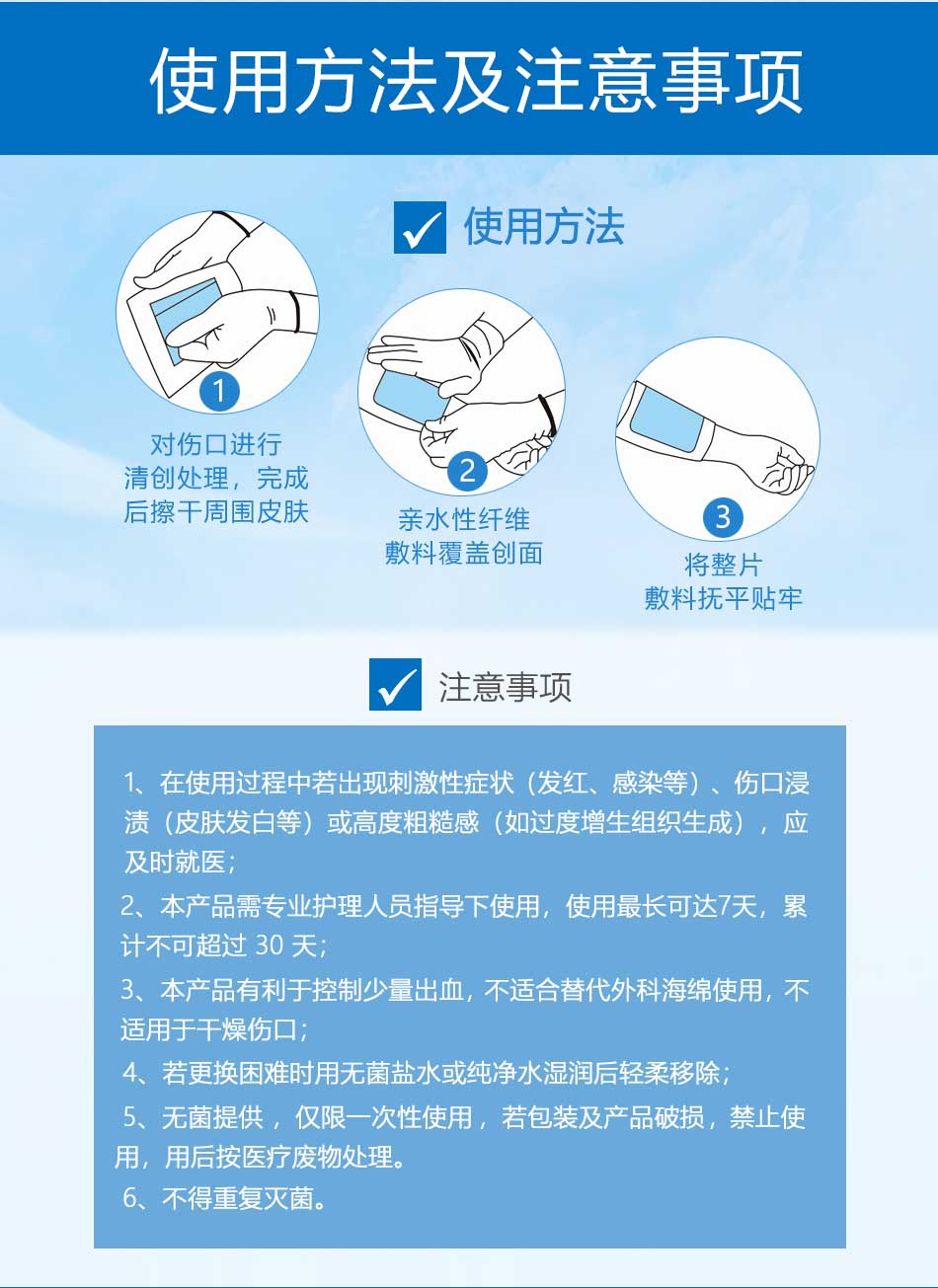 使用方法及注意事项

使用方法

1
对伤口进行清创处理，完成后擦干周围皮肤

2
亲水性纤维敷料覆盖创面

3
将整片敷料抚平贴牢

注意事项

1、在使用过程中若出现刺激性症状（发红、感染等）、伤口浸渍（皮肤发白等）或高度粗糙感（如过度增生组织生成），应及时就医；

2、本产品需专业护理人员指导下使用，使用最长可达7天，累计不可超过 30 天；

3、本产品有利于控制少量出血，不适合替代外科海绵使用，不适用于干燥伤口；

4、若更换困难时用无菌盐水或纯净水湿润后轻柔移除；

5、无菌提供，仅限一次性使用，若包装及产品破损，禁止使用，用后按医疗废物处理。

6、不得重复灭菌。