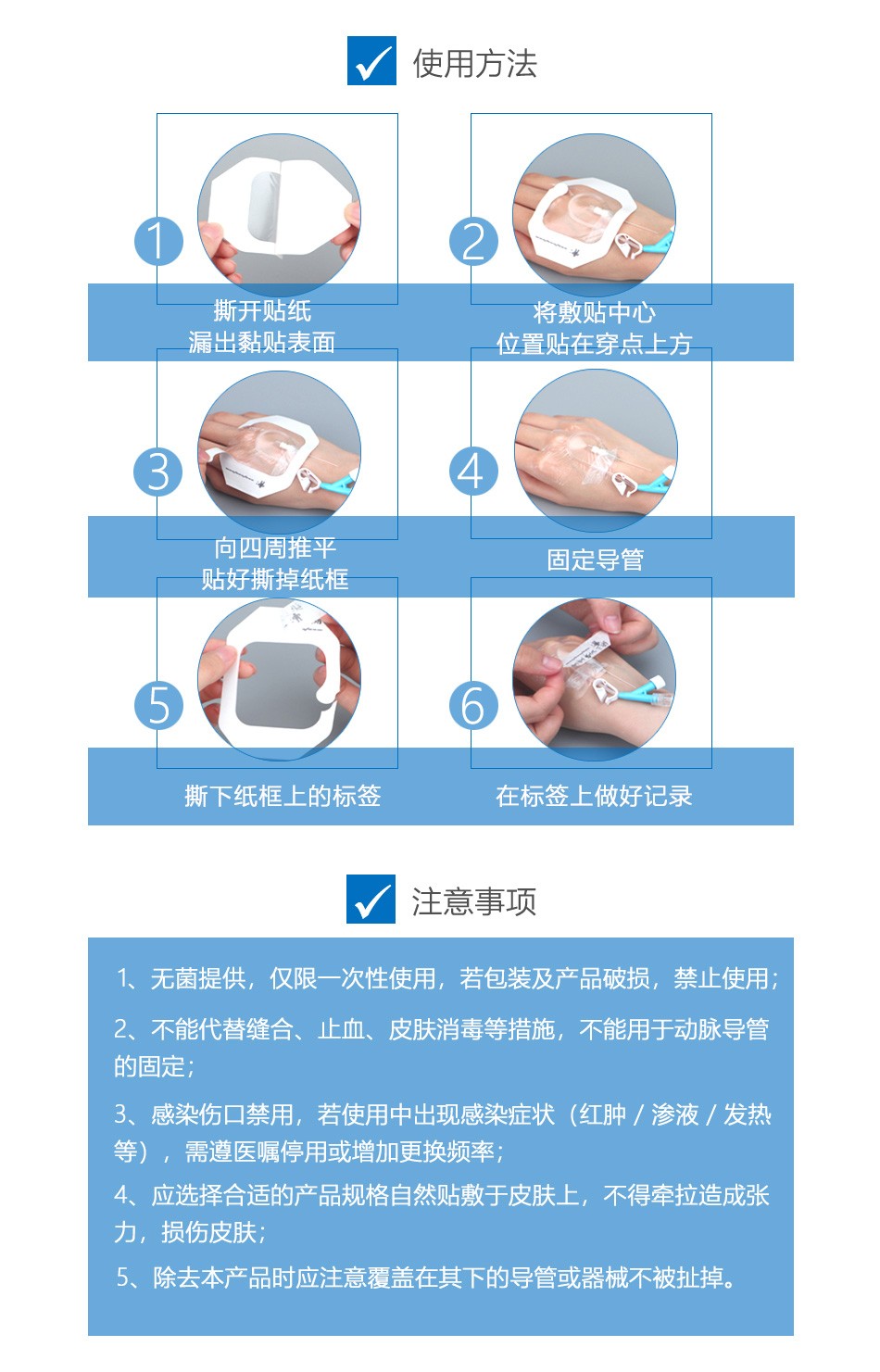 使用方法

1
撕开贴纸
漏出黏贴表面

2
将敷贴中心
位置贴在穿点上方

3
向四周推平
贴好撕掉纸框

4
固定导管

5
撕下纸框上的标签

6
在标签上做好记录

注意事项

1、无菌提供，仅限一次性使用，若包装及产品破损，禁止使用；

2、不能代替缝合、止血、皮肤消毒等措施，不能用于动脉导管的固定；

3、感染伤口禁用，若使用中出现感染症状（红肿 / 渗液 / 发热等），需遵医嘱停用或增加更换频率；

4、应选择合适的产品规格自然贴敷于皮肤上，不得牵拉造成张力，损伤皮肤；

5、除去本产品时应注意覆盖在其下的导管或器械不被扯掉。