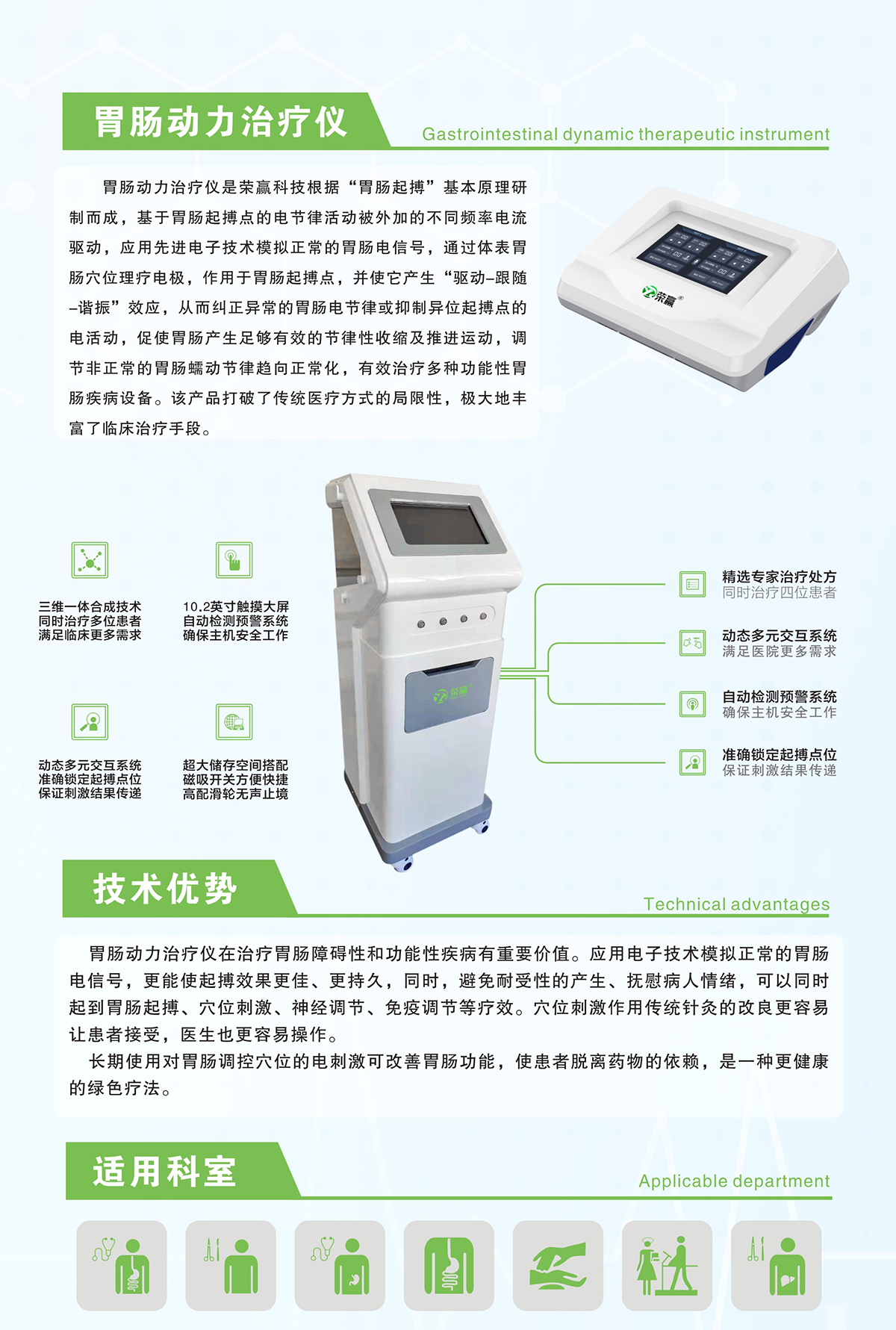 胃肠动力治疗仪

Gastrointestinal dynamic therapeutic instrument

胃肠动力治疗仪是荣赢科技根据“胃肠起搏”基本原理研制而成，基于胃肠起搏点的电节律活动被外加的不同频率电流驱动，应用先进电子技术模拟正常的胃肠电信号，通过体表胃肠穴位理疗电极，作用于胃肠起搏点，并使它产生“驱动–跟随–谐振”效应，从而纠正异常的胃肠电节律或抑制异位起搏点的电活动，促使胃肠产生足够有效的节律性收缩及推进运动，调节非正常的胃肠蠕动节律趋向正常化，有效治疗多种功能性胃肠疾病设备。该产品打破了传统医疗方式的局限性，极大地丰富了临床治疗手段。

荣赢

三维一体合成技术
同时治疗多位患者
满足临床更多需求

10.2英寸触摸大屏
自动检测预警系统
确保主机安全工作

动态多元交互系统
准确锁定起搏点位
保证刺激结果传递

超大储存空间搭配
磁吸开关方便快捷
高配滑轮无声止境

荣赢

精选专家治疗处方
同时治疗四位患者

动态多元交互系统
满足医院更多需求

自动检测预警系统
确保主机安全工作

准确锁定起搏点位
保证刺激结果传递

技术优势

Technical advantages

胃肠动力治疗仪在治疗胃肠障碍性和功能性疾病有重要价值。应用电子技术模拟正常的胃肠电信号，更能使起搏效果更佳、更持久，同时，避免耐受性的产生、抚慰病人情绪，可以同时起到胃肠起搏、穴位刺激、神经调节、免疫调节等疗效。穴位刺激作用传统针灸的改良更容易让患者接受，医生也更容易操作。

长期使用对胃肠调控穴位的电刺激可改善胃肠功能，使患者脱离药物的依赖，是一种更健康的绿色疗法。

适用科室

Applicable department